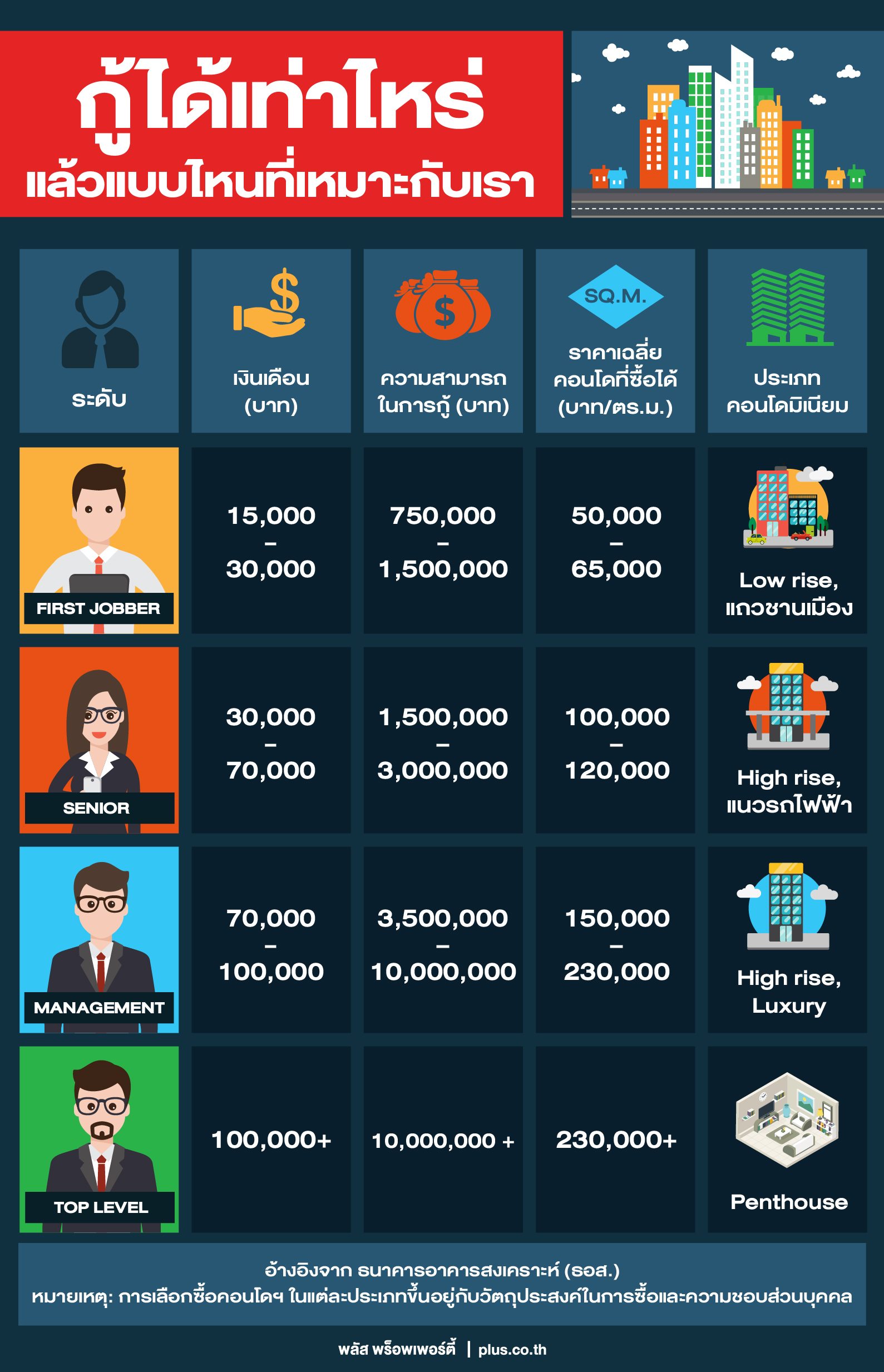 กู้ได้เท่าไหร่
แล้วแบบไหนที่เหมาะกับเรา

| ระดับ | เงินเดือน (บาท) | ความสามารถในการกู้ (บาท) | SQ.M. ราคาเฉลี่ยคอนโดที่ซื้อได้ (บาท/ตร.ม.) | ประเภทคอนโดมิเนียม |
|---|---|---|---|---|
| FIRST JOBBER | 15,000 – 30,000 | 750,000 – 1,500,000 | 50,000 – 65,000 | Low rise, แถวชานเมือง |
| SENIOR | 30,000 – 70,000 | 1,500,000 – 3,000,000 | 100,000 – 120,000 | High rise, แนวรถไฟฟ้า |
| MANAGEMENT | 70,000 – 100,000 | 3,500,000 – 10,000,000 | 150,000 – 230,000 | High rise, Luxury |
| TOP LEVEL | 100,000+ | 10,000,000 + | 230,000+ | Penthouse |

อ้างอิงจาก ธนาคารอาคารสงเคราะห์ (ธอส.)
หมายเหตุ: การเลือกซื้อคอนโดฯ ในแต่ละประเภทขึ้นอยู่กับวัตถุประสงค์ในการซื้อและความชอบส่วนบุคคล

พลัส พร็อพเพอร์ตี้ | plus.co.th